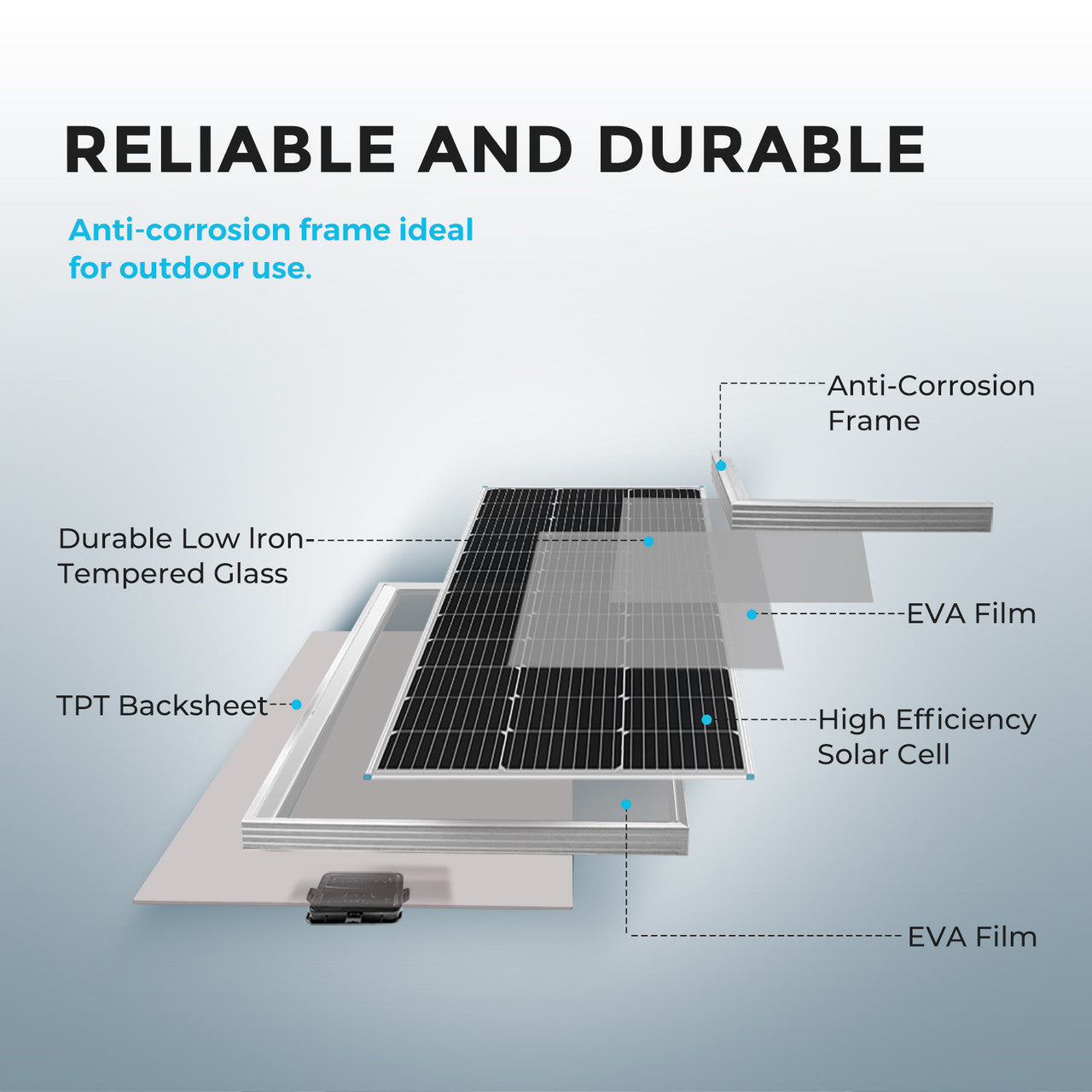 RELIABLE AND DURABLE

Anti-corrosion frame ideal for outdoor use.

Anti-Corrosion Frame

Durable Low Iron Tempered Glass

EVA Film

TPT Backsheet

High Efficiency Solar Cell

EVA Film